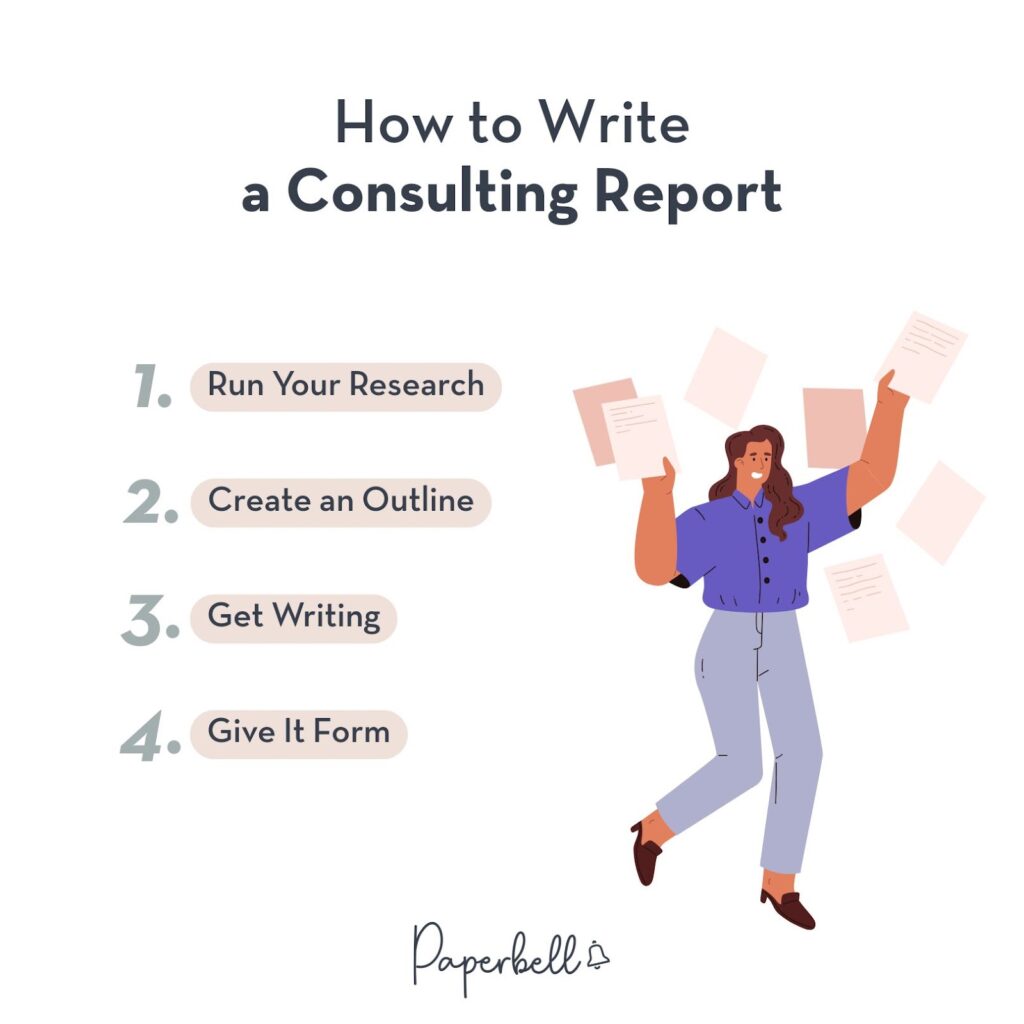 How to Write
a Consulting Report

1. Run Your Research

2. Create an Outline

3. Get Writing

4. Give It Form

Paperbell