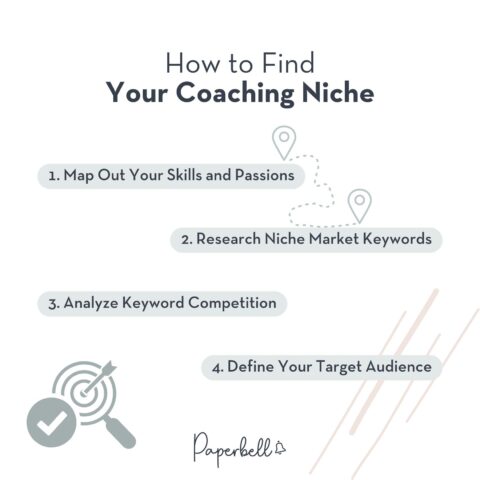 How to Find
Your Coaching Niche

1. Map Out Your Skills and Passions

2. Research Niche Market Keywords

3. Analyze Keyword Competition

4. Define Your Target Audience

Paperbell