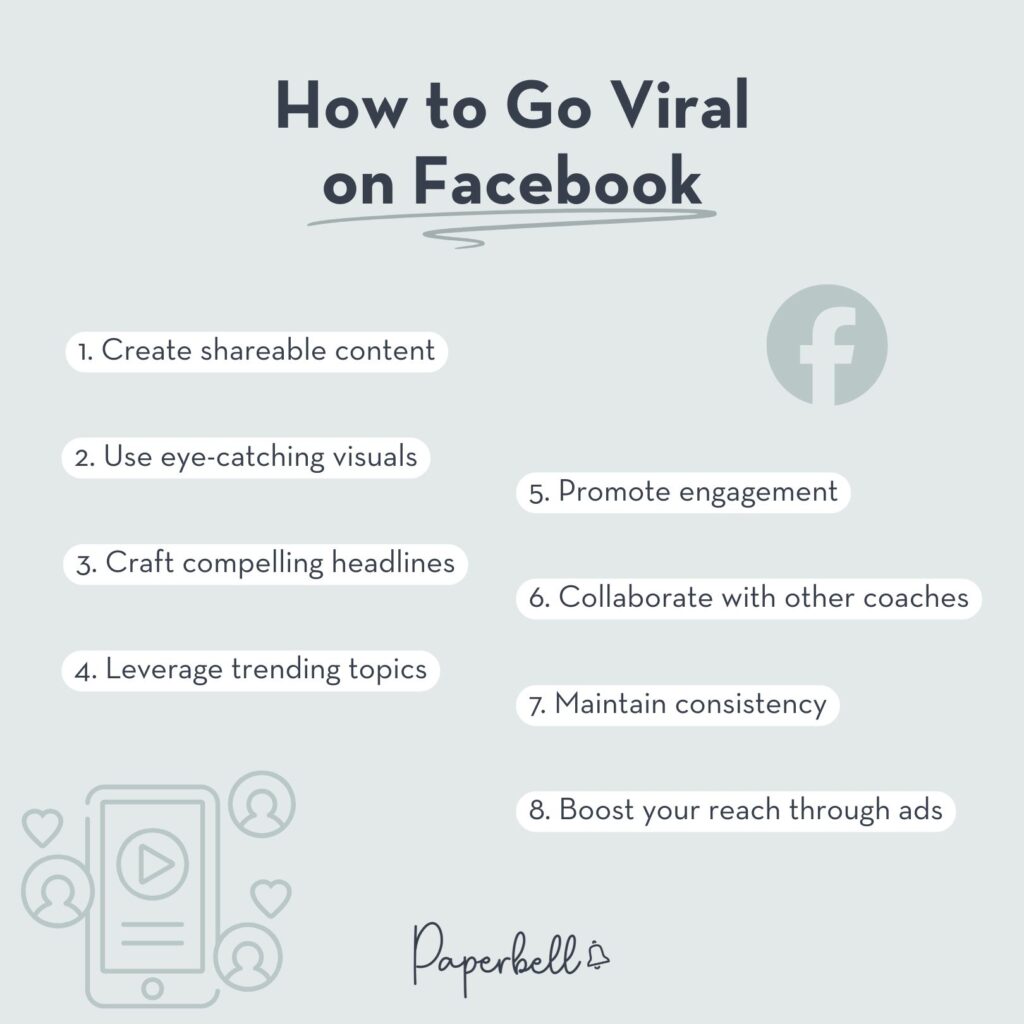 How to Go Viral on Facebook

1. Create shareable content

2. Use eye-catching visuals

3. Craft compelling headlines

4. Leverage trending topics

5. Promote engagement

6. Collaborate with other coaches

7. Maintain consistency

8. Boost your reach through ads

Paperbell