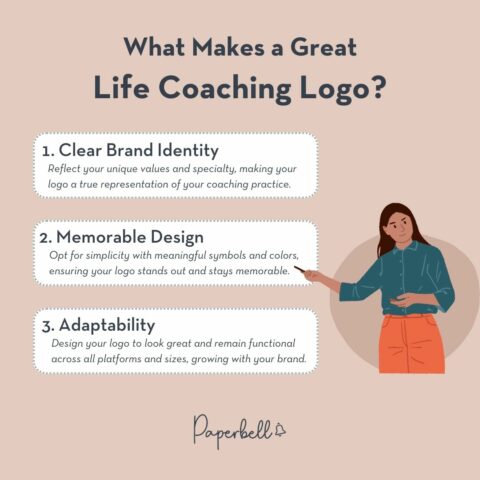 What Makes a Great
Life Coaching Logo?

1. Clear Brand Identity
Reflect your unique values and specialty, making your logo a true representation of your coaching practice.

2. Memorable Design
Opt for simplicity with meaningful symbols and colors, ensuring your logo stands out and stays memorable.

3. Adaptability
Design your logo to look great and remain functional across all platforms and sizes, growing with your brand.

Paperbell