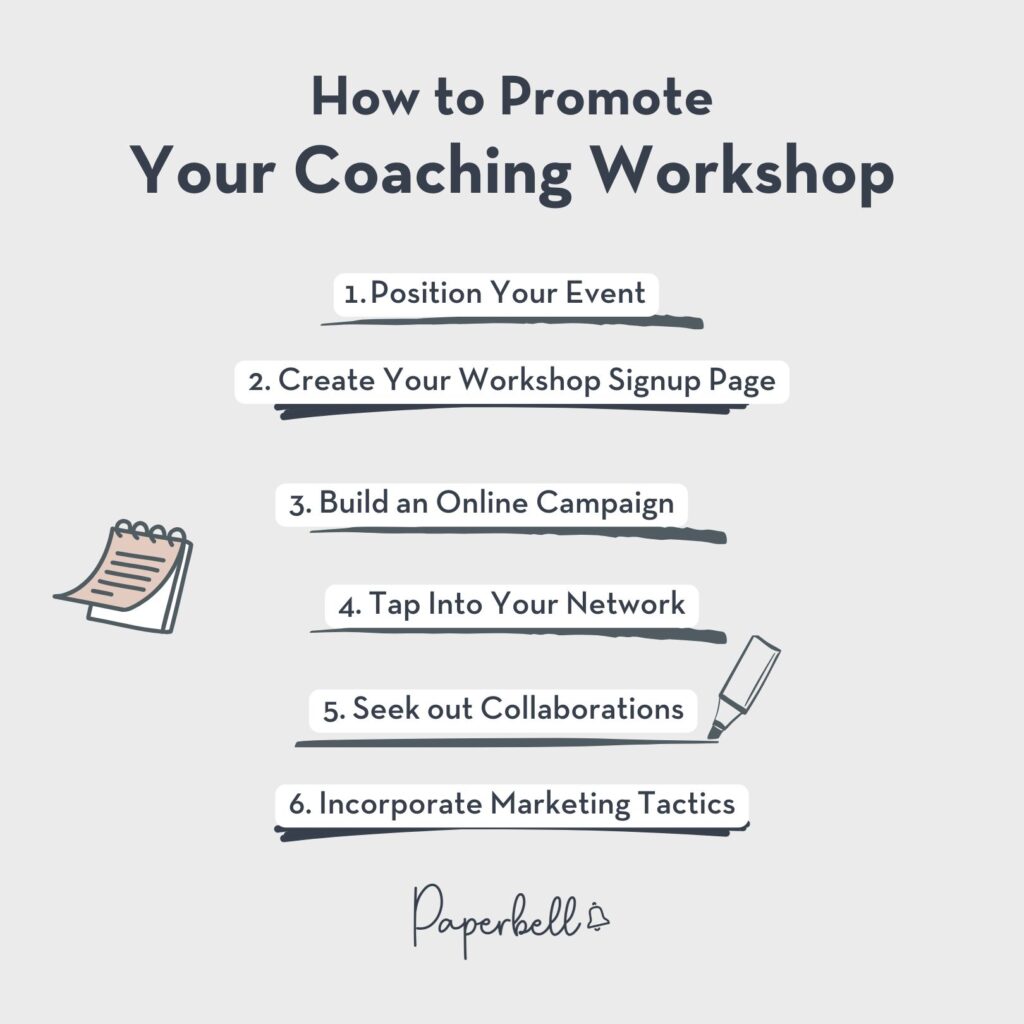 How to Promote
Your Coaching Workshop

1. Position Your Event

2. Create Your Workshop Signup Page

3. Build an Online Campaign

4. Tap Into Your Network

5. Seek out Collaborations

6. Incorporate Marketing Tactics

Paperbell