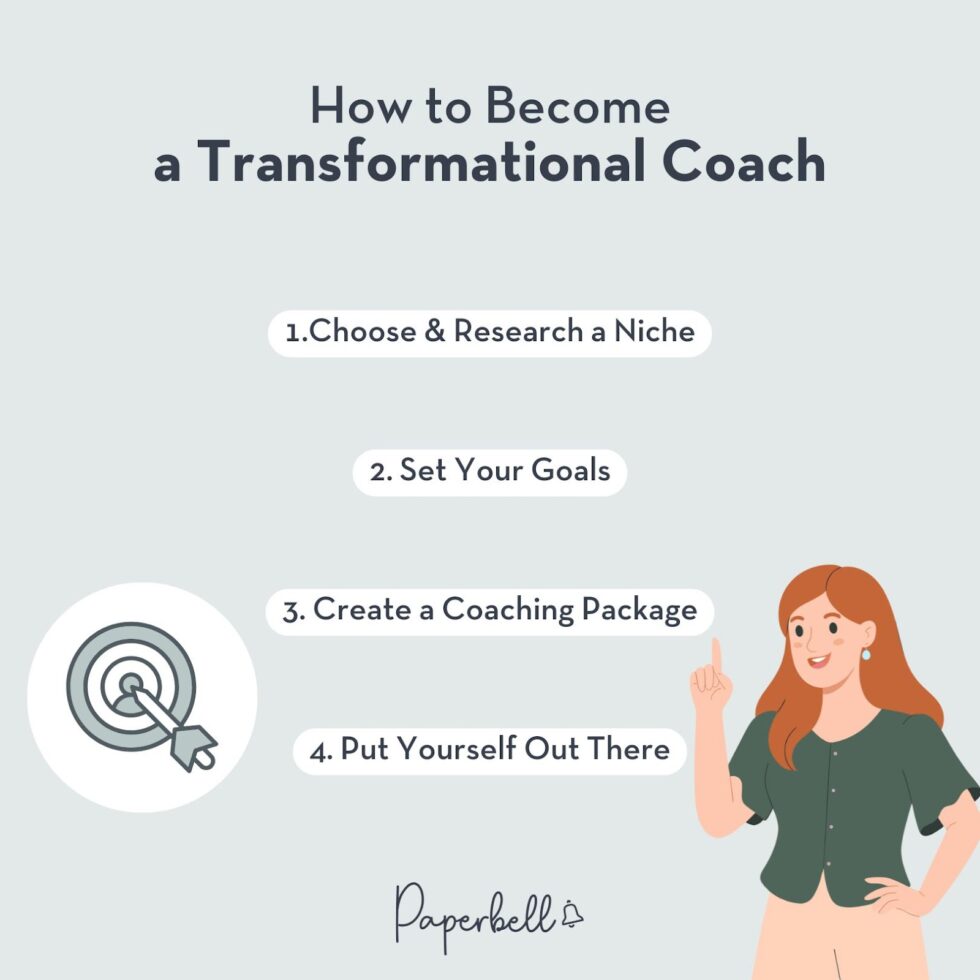 How to Become
a Transformational Coach

1.Choose & Research a Niche

2. Set Your Goals

3. Create a Coaching Package

4. Put Yourself Out There

Paperbell