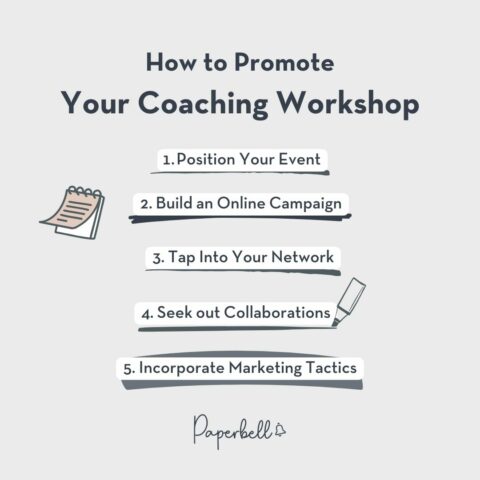 How to Promote
Your Coaching Workshop

1. Position Your Event

2. Build an Online Campaign

3. Tap Into Your Network

4. Seek out Collaborations

5. Incorporate Marketing Tactics

Paperbell