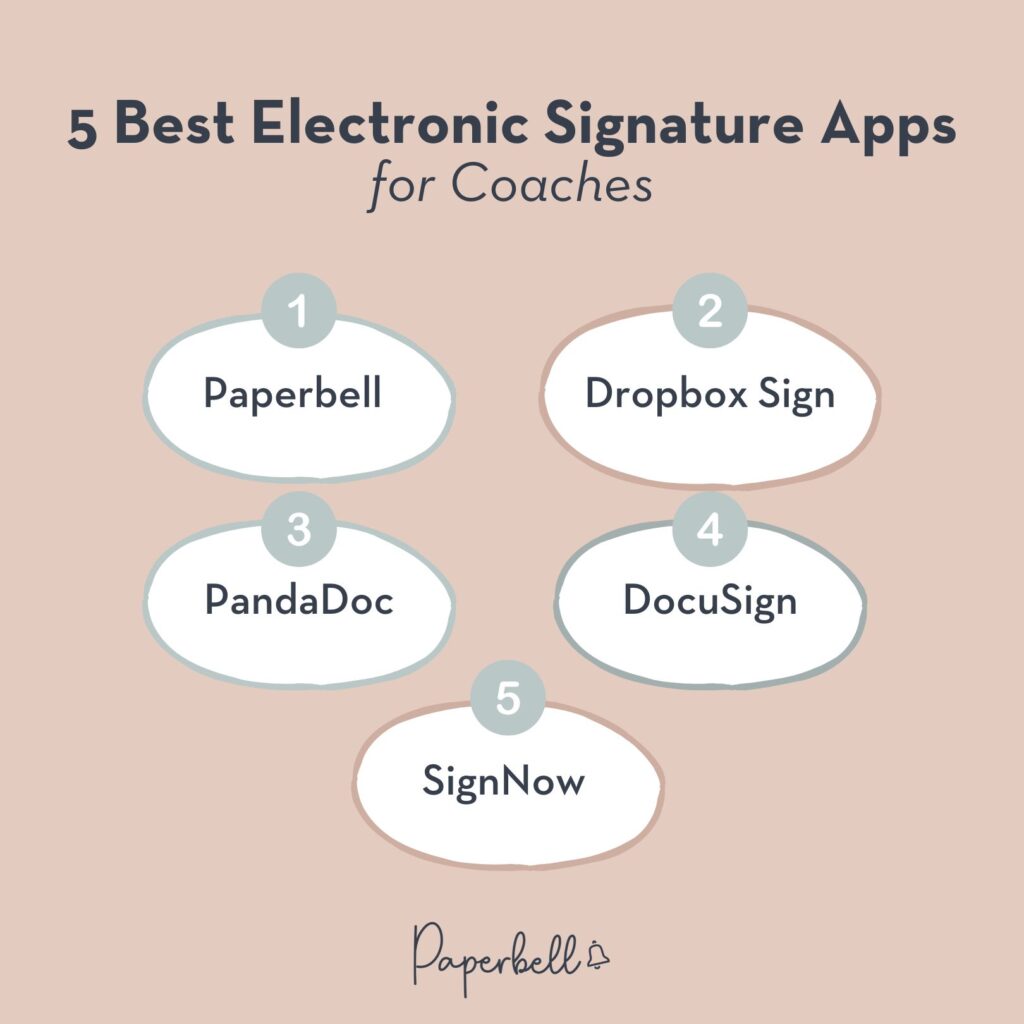 5 Best Electronic Signature Apps
for Coaches

1
Paperbell

2
Dropbox Sign

3
PandaDoc

4
DocuSign

5
SignNow

Paperbell