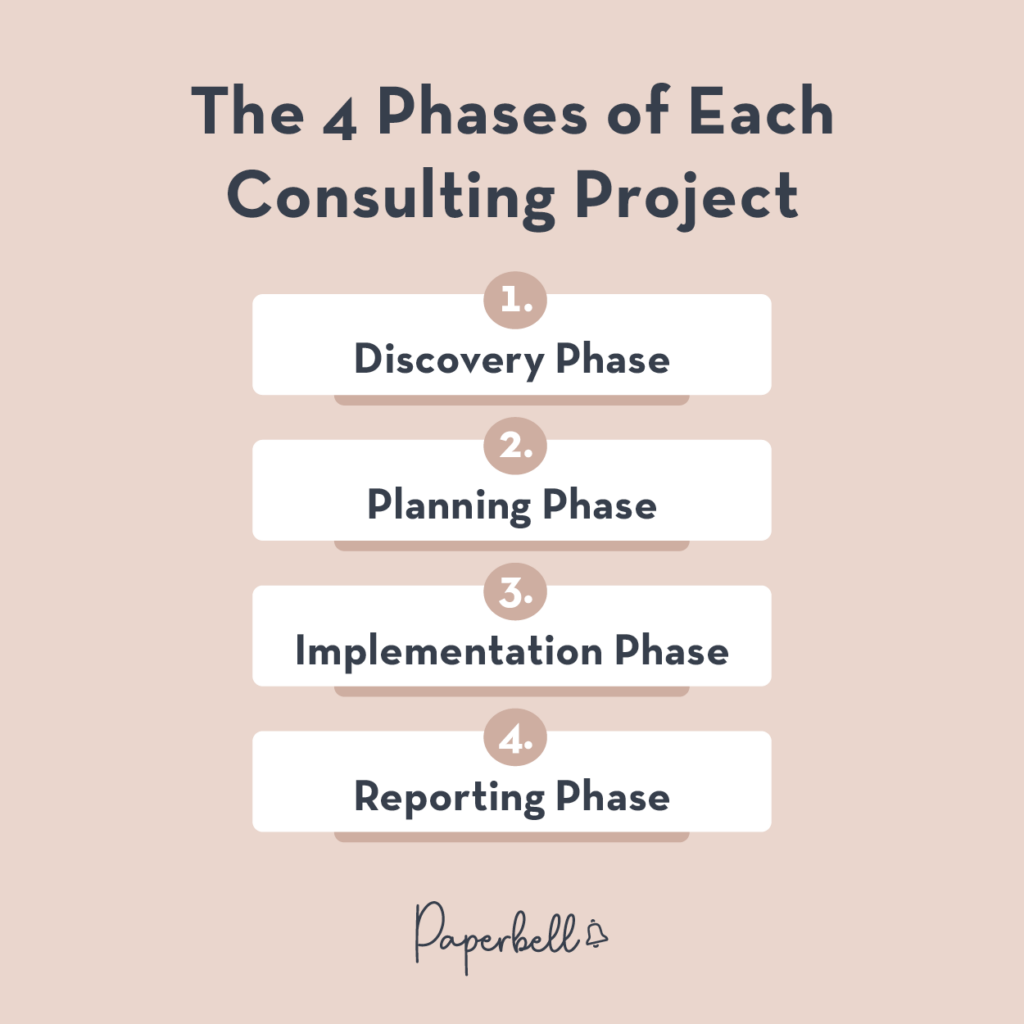 The 4 Phases of Each Consulting Project

1.
Discovery Phase

2.
Planning Phase

3.
Implementation Phase

4.
Reporting Phase

Paperbell