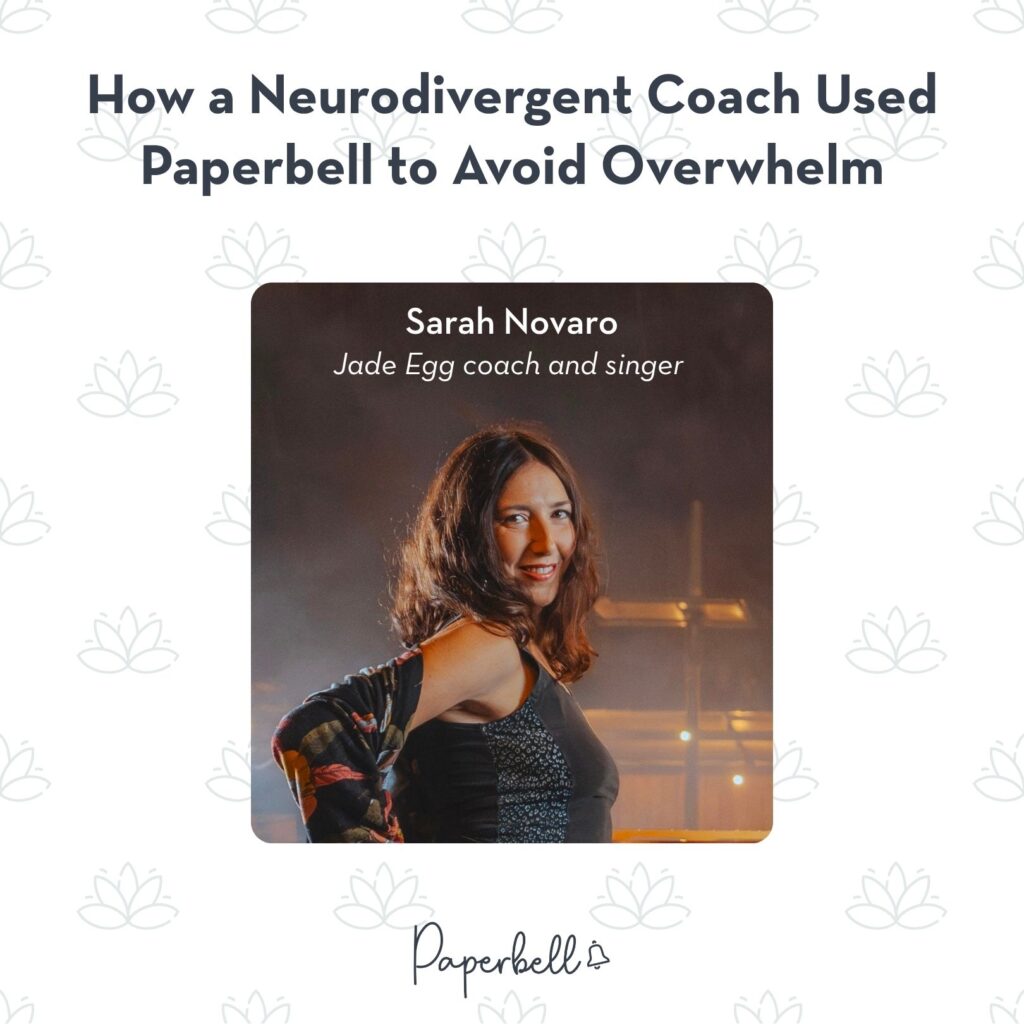 How a Neurodivergent Coach Used Paperbell to Avoid Overwhelm

Sarah Novaro
Jade Egg coach and singer

Paperbell